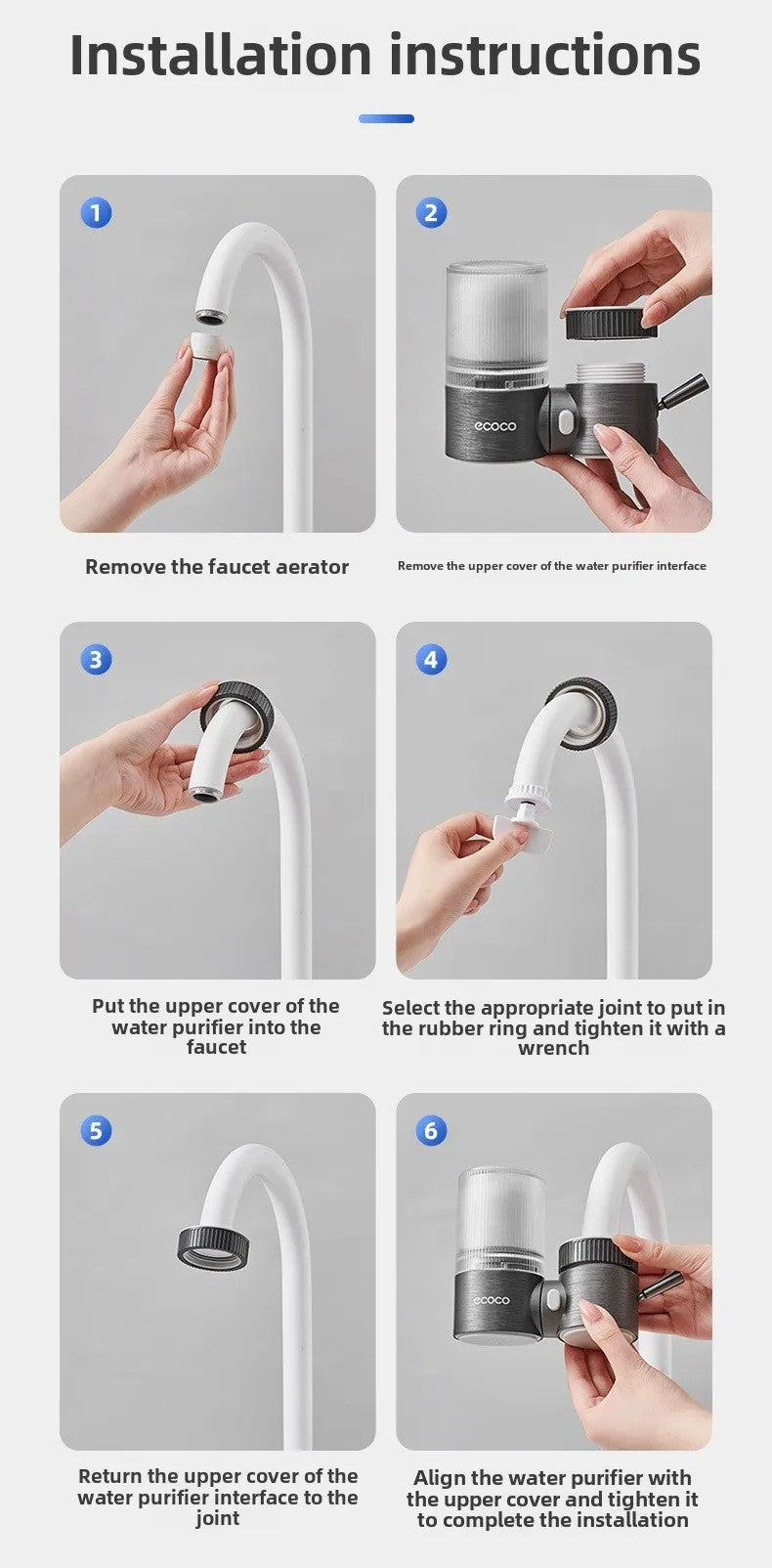 Installation instructions

1

2

ecoco

Remove the faucet aerator

Remove the upper cover of the water purifier interface

3

4

Put the upper cover of the water purifier into the faucet

Select the appropriate joint to put in the rubber ring and tighten it with a wrench

5

6

ecoco

Return the upper cover of the water purifier interface to the joint

Align the water purifier with the upper cover and tighten it to complete the installation